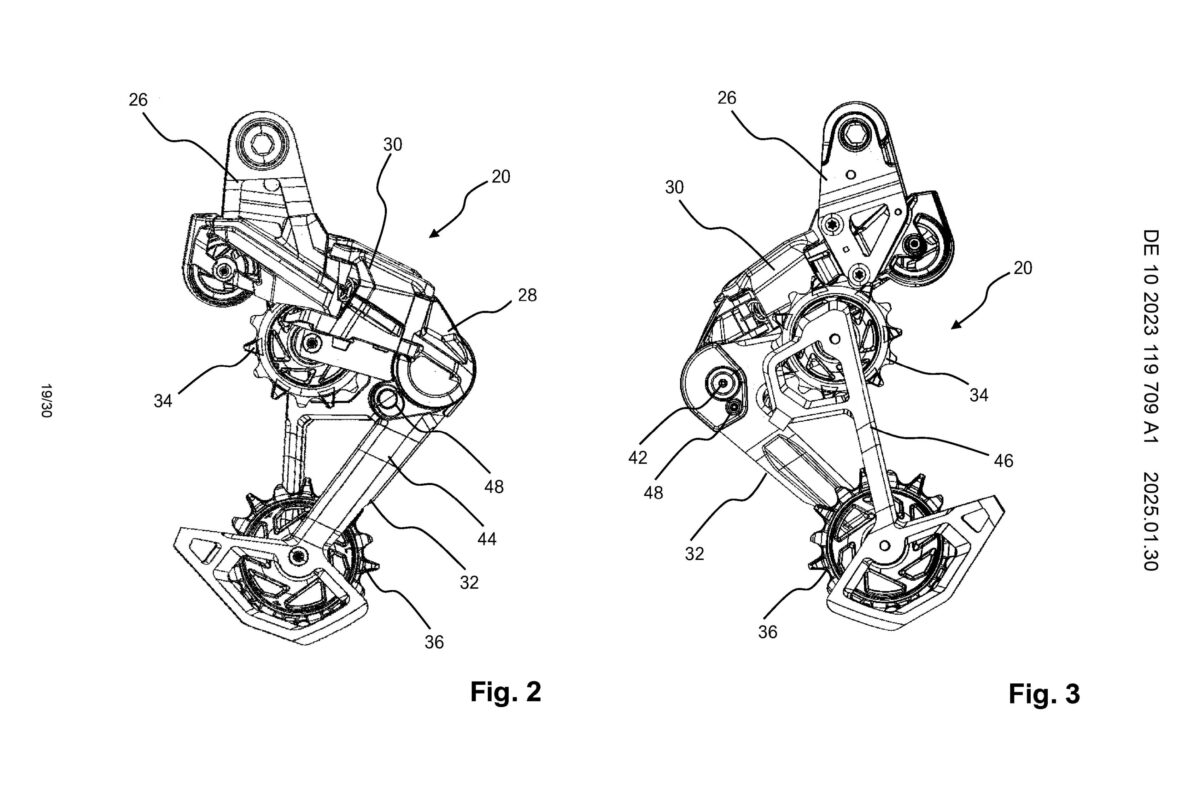 19/30

26
30
20
28
34
48
44
32
36

Fig. 2

26
30
20
34
42
48
46
32
36

Fig. 3

DE 10 2023 119 709 A1 2025.01.30