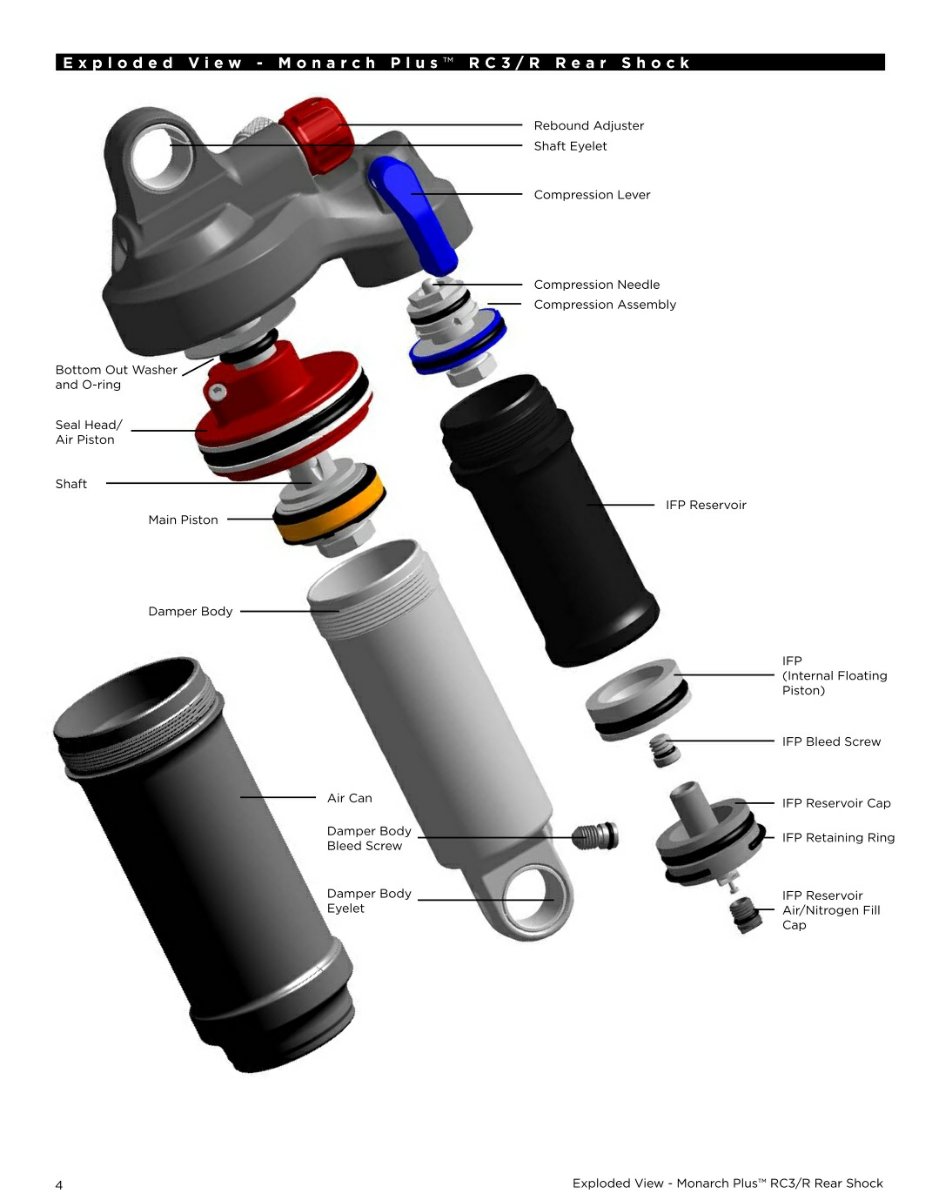 Exploded View - Monarch Plus™ RC3/R Rear Shock

Rebound Adjuster

Shaft Eyelet

Compression Lever

Compression Needle

Compression Assembly

Bottom Out Washer and O-ring

Seal Head/ Air Piston

Shaft

Main Piston

IFP Reservoir

Damper Body

IFP (Internal Floating Piston)

IFP Bleed Screw

Air Can

IFP Reservoir Cap

Damper Body Bleed Screw

IFP Retaining Ring

Damper Body Eyelet

IFP Reservoir Air/Nitrogen Fill Cap

4

Exploded View - Monarch Plus™ RC3/R Rear Shock