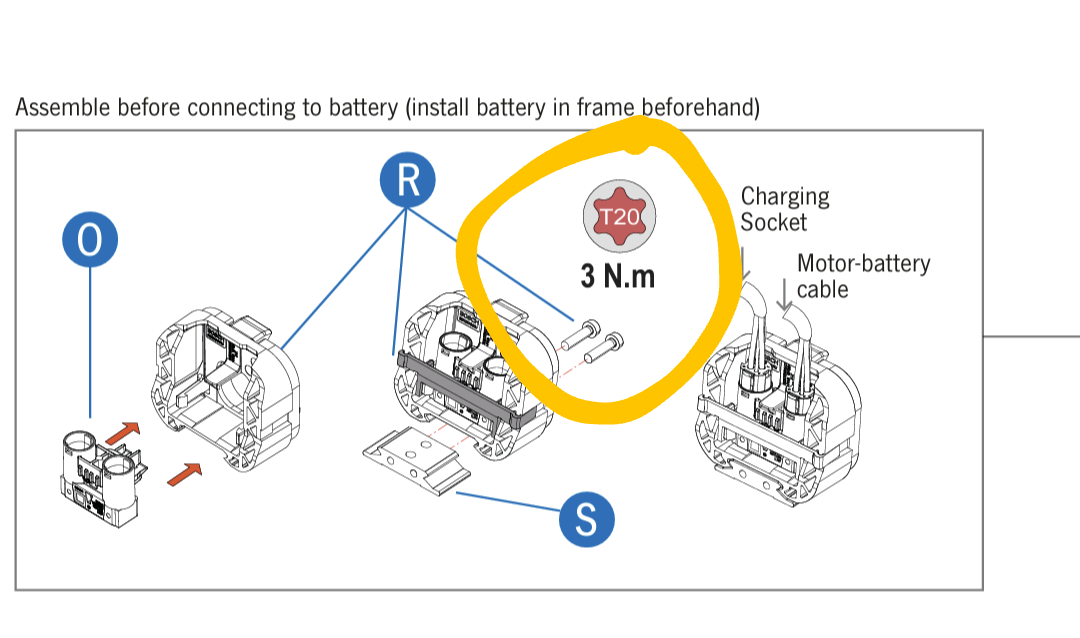 Assemble before connecting to battery (install battery in frame beforehand)

O

R

T20

3 N.m

Charging Socket

Motor-battery cable

S