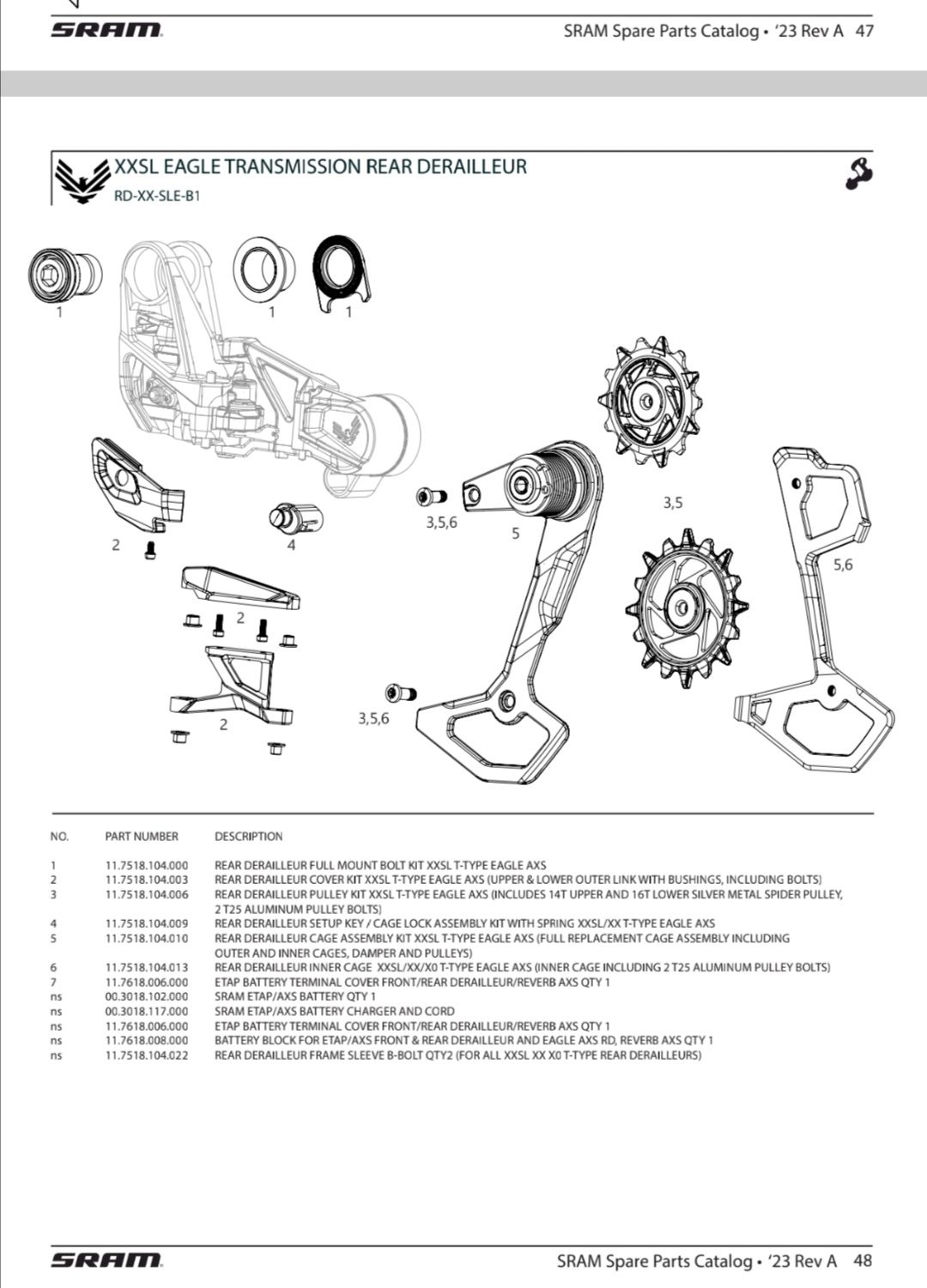 SRAM

SRAM Spare Parts Catalog • '23 Rev A 47

XXSL EAGLE TRANSMISSION REAR DERAILLEUR
RD-XX-SLE-B1

1 1 1

2 4 3,5,6 5 3,5 5,6

2

2

3,5,6

| NO. | PART NUMBER | DESCRIPTION |
|---|---|---|
| 1 | 11.7518.104.000 | REAR DERAILLEUR FULL MOUNT BOLT KIT XXSL T-TYPE EAGLE AXS |
| 2 | 11.7518.104.003 | REAR DERAILLEUR COVER KIT XXSL T-TYPE EAGLE AXS (UPPER & LOWER OUTER LINK WITH BUSHINGS, INCLUDING BOLTS) |
| 3 | 11.7518.104.006 | REAR DERAILLEUR PULLEY KIT XXSL T-TYPE EAGLE AXS (INCLUDES 14T UPPER AND 16T LOWER SILVER METAL SPIDER PULLEY, 2 T25 ALUMINUM PULLEY BOLTS) |
| 4 | 11.7518.104.009 | REAR DERAILLEUR SETUP KEY / CAGE LOCK ASSEMBLY KIT WITH SPRING XXSL/XX T-TYPE EAGLE AXS |
| 5 | 11.7518.104.010 | REAR DERAILLEUR CAGE ASSEMBLY KIT XXSL T-TYPE EAGLE AXS (FULL REPLACEMENT CAGE ASSEMBLY INCLUDING OUTER AND INNER CAGES, DAMPER AND PULLEYS) |
| 6 | 11.7518.104.013 | REAR DERAILLEUR INNER CAGE XXSL/XX/X0 T-TYPE EAGLE AXS (INNER CAGE INCLUDING 2 T25 ALUMINUM PULLEY BOLTS) |
| 7 | 11.7618.006.000 | ETAP BATTERY TERMINAL COVER FRONT/REAR DERAILLEUR/REVERB AXS QTY 1 |
| ns | 00.3018.102.000 | SRAM ETAP/AXS BATTERY QTY 1 |
| ns | 00.3018.117.000 | SRAM ETAP/AXS BATTERY CHARGER AND CORD |
| ns | 11.7618.006.000 | ETAP BATTERY TERMINAL COVER FRONT/REAR DERAILLEUR/REVERB AXS QTY 1 |
| ns | 11.7618.008.000 | BATTERY BLOCK FOR ETAP/AXS FRONT & REAR DERAILLEUR AND EAGLE AXS RD, REVERB AXS QTY 1 |
| ns | 11.7518.104.022 | REAR DERAILLEUR FRAME SLEEVE B-BOLT QTY2 (FOR ALL XXSL XX X0 T-TYPE REAR DERAILLEURS) |

SRAM

SRAM Spare Parts Catalog • '23 Rev A 48