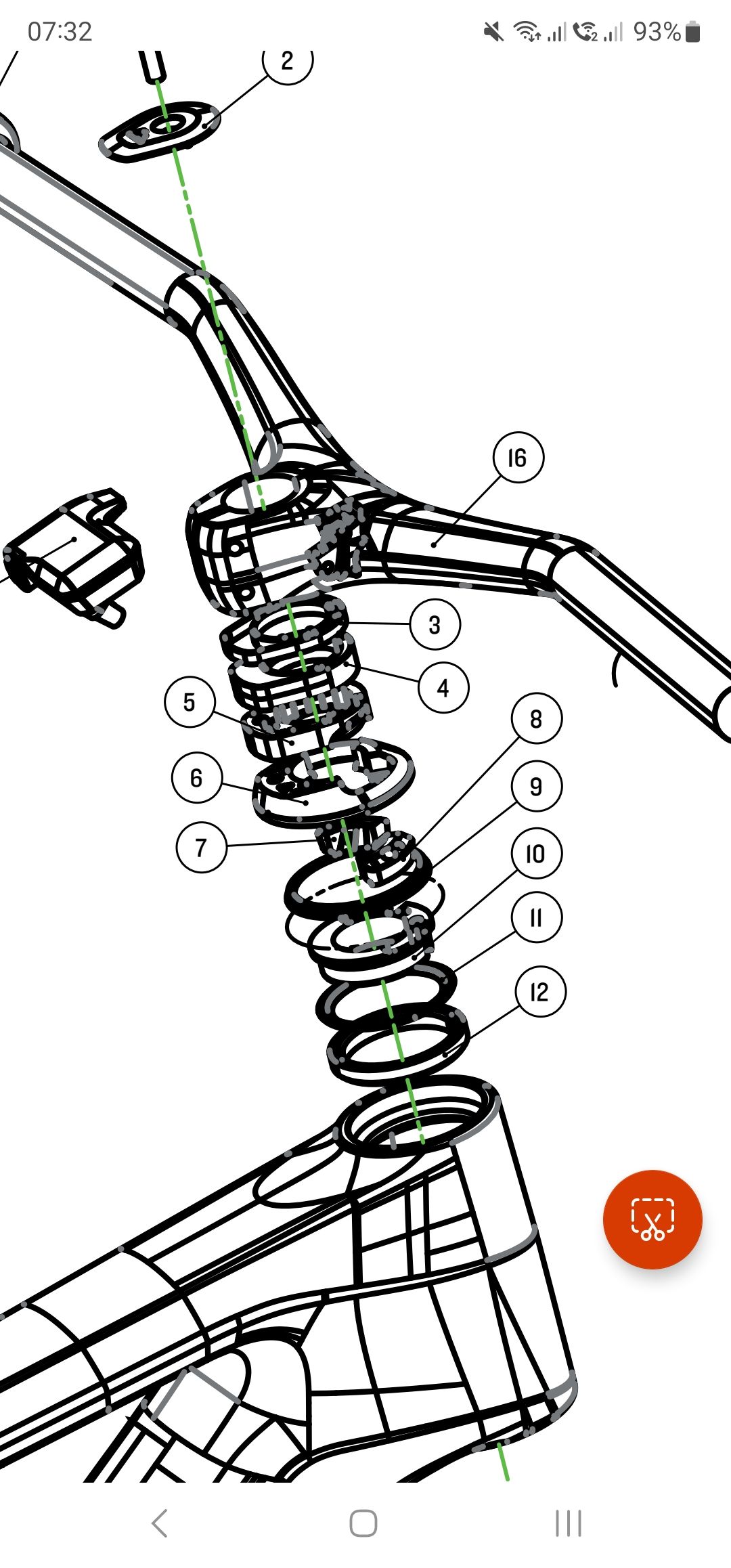 07:32
93%

2
16
3
4
5
8
6
9
7
10
11
12