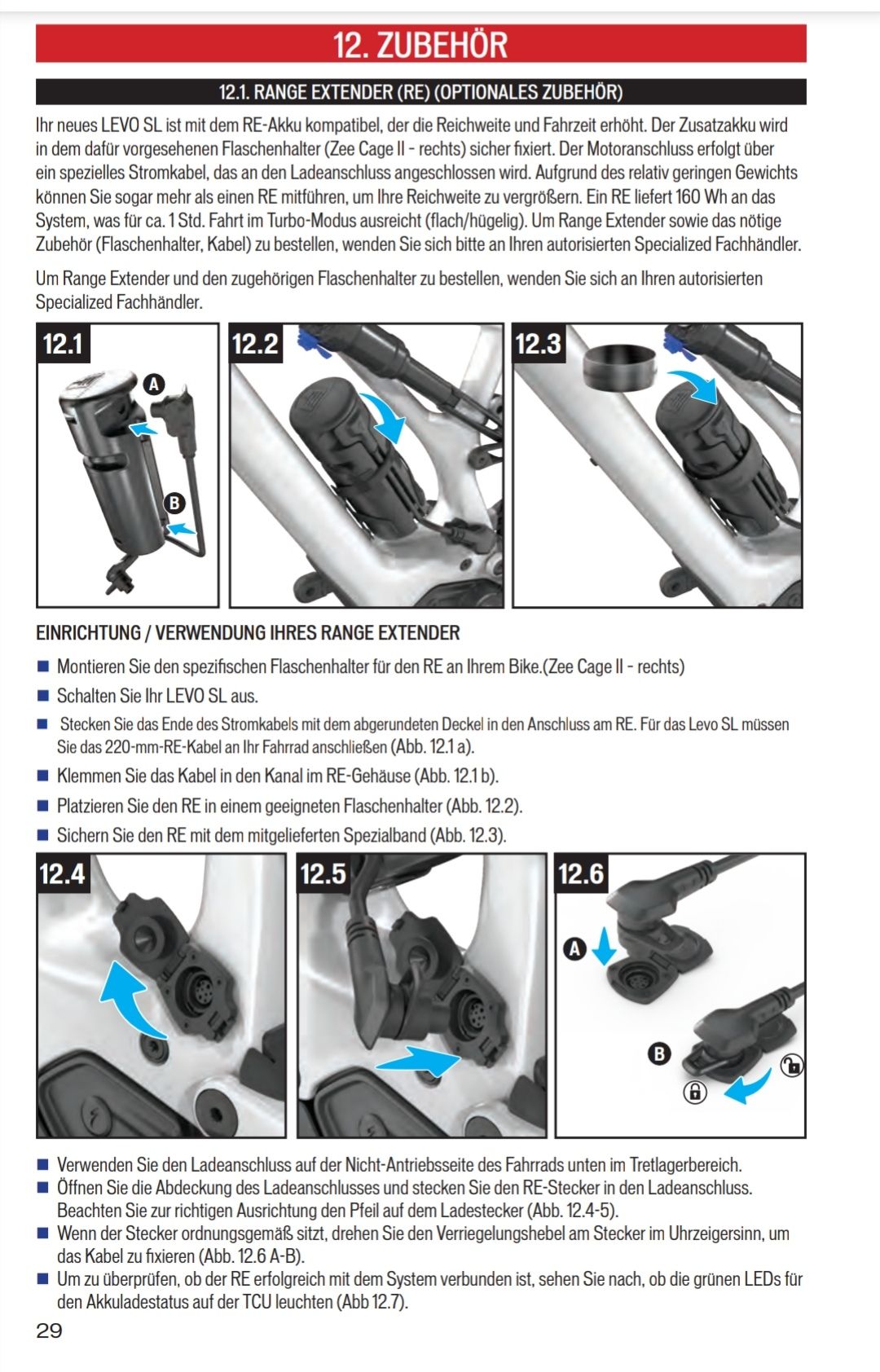 12. ZUBEHÖR

12.1. RANGE EXTENDER (RE) (OPTIONALES ZUBEHÖR)

Ihr neues LEVO SL ist mit dem RE-Akku kompatibel, der die Reichweite und Fahrzeit erhöht. Der Zusatzakku wird in dem dafür vorgesehenen Flaschenhalter (Zee Cage II - rechts) sicher fixiert. Der Motoranschluss erfolgt über ein spezielles Stromkabel, das an den Ladeanschluss angeschlossen wird. Aufgrund des relativ geringen Gewichts können Sie sogar mehr als einen RE mitführen, um Ihre Reichweite zu vergrößern. Ein RE liefert 160 Wh an das System, was für ca. 1 Std. Fahrt im Turbo-Modus ausreicht (flach/hügelig). Um Range Extender sowie das nötige Zubehör (Flaschenhalter, Kabel) zu bestellen, wenden Sie sich bitte an Ihren autorisierten Specialized Fachhändler.

Um Range Extender und den zugehörigen Flaschenhalter zu bestellen, wenden Sie sich an Ihren autorisierten Specialized Fachhändler.

12.1
A
B

12.2

12.3

EINRICHTUNG / VERWENDUNG IHRES RANGE EXTENDER

■ Montieren Sie den spezifischen Flaschenhalter für den RE an Ihrem Bike.(Zee Cage II - rechts)
■ Schalten Sie Ihr LEVO SL aus.
■ Stecken Sie das Ende des Stromkabels mit dem abgerundeten Deckel in den Anschluss am RE. Für das Levo SL müssen Sie das 220-mm-RE-Kabel an Ihr Fahrrad anschließen (Abb. 12.1 a).
■ Klemmen Sie das Kabel in den Kanal im RE-Gehäuse (Abb. 12.1 b).
■ Platzieren Sie den RE in einem geeigneten Flaschenhalter (Abb. 12.2).
■ Sichern Sie den RE mit dem mitgelieferten Spezialband (Abb. 12.3).

12.4

12.5

12.6
A
B

■ Verwenden Sie den Ladeanschluss auf der Nicht-Antriebsseite des Fahrrads unten im Tretlagerbereich.
■ Öffnen Sie die Abdeckung des Ladeanschlusses und stecken Sie den RE-Stecker in den Ladeanschluss. Beachten Sie zur richtigen Ausrichtung den Pfeil auf dem Ladestecker (Abb. 12.4-5).
■ Wenn der Stecker ordnungsgemäß sitzt, drehen Sie den Verriegelungshebel am Stecker im Uhrzeigersinn, um das Kabel zu fixieren (Abb. 12.6 A-B).
■ Um zu überprüfen, ob der RE erfolgreich mit dem System verbunden ist, sehen Sie nach, ob die grünen LEDs für den Akkuladestatus auf der TCU leuchten (Abb 12.7).

29