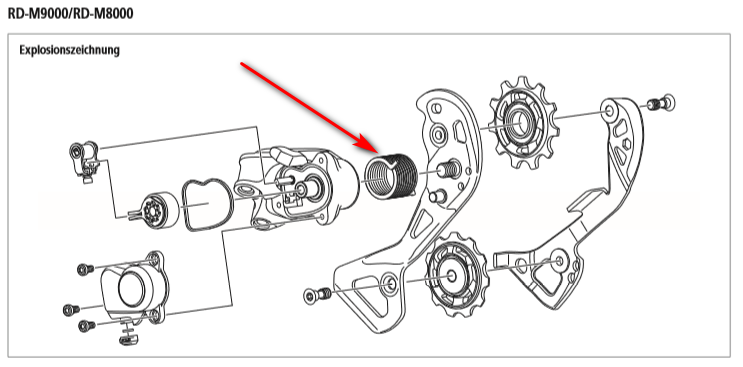 RD-M9000/RD-M8000

Explosionszeichnung