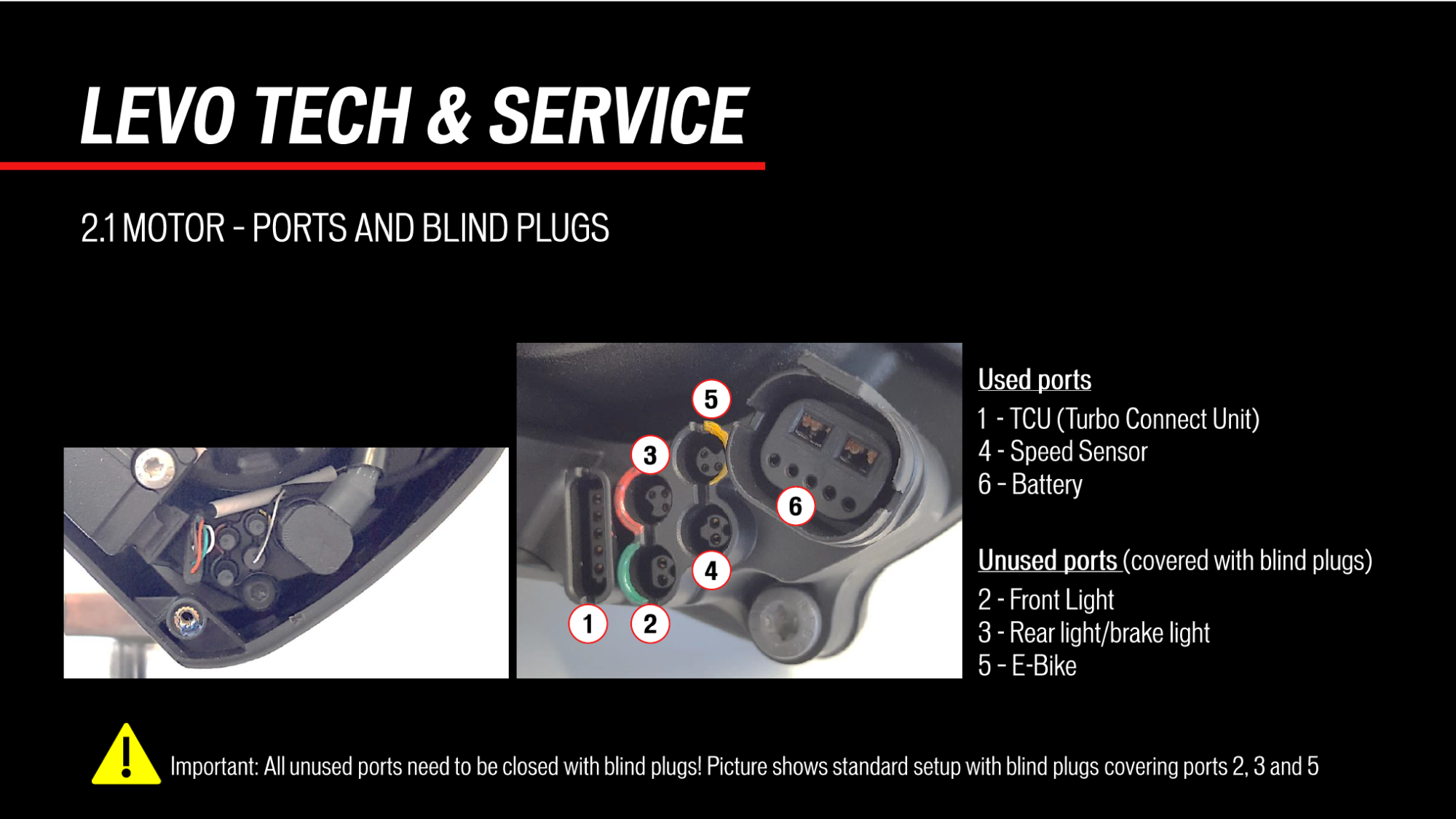 LEVO TECH & SERVICE

2.1 MOTOR - PORTS AND BLIND PLUGS

5
3
6
4
1
2

Used ports
1 - TCU (Turbo Connect Unit)
4 - Speed Sensor
6 - Battery

Unused ports (covered with blind plugs)
2 - Front Light
3 - Rear light/brake light
5 - E-Bike

Important: All unused ports need to be closed with blind plugs! Picture shows standard setup with blind plugs covering ports 2, 3 and 5