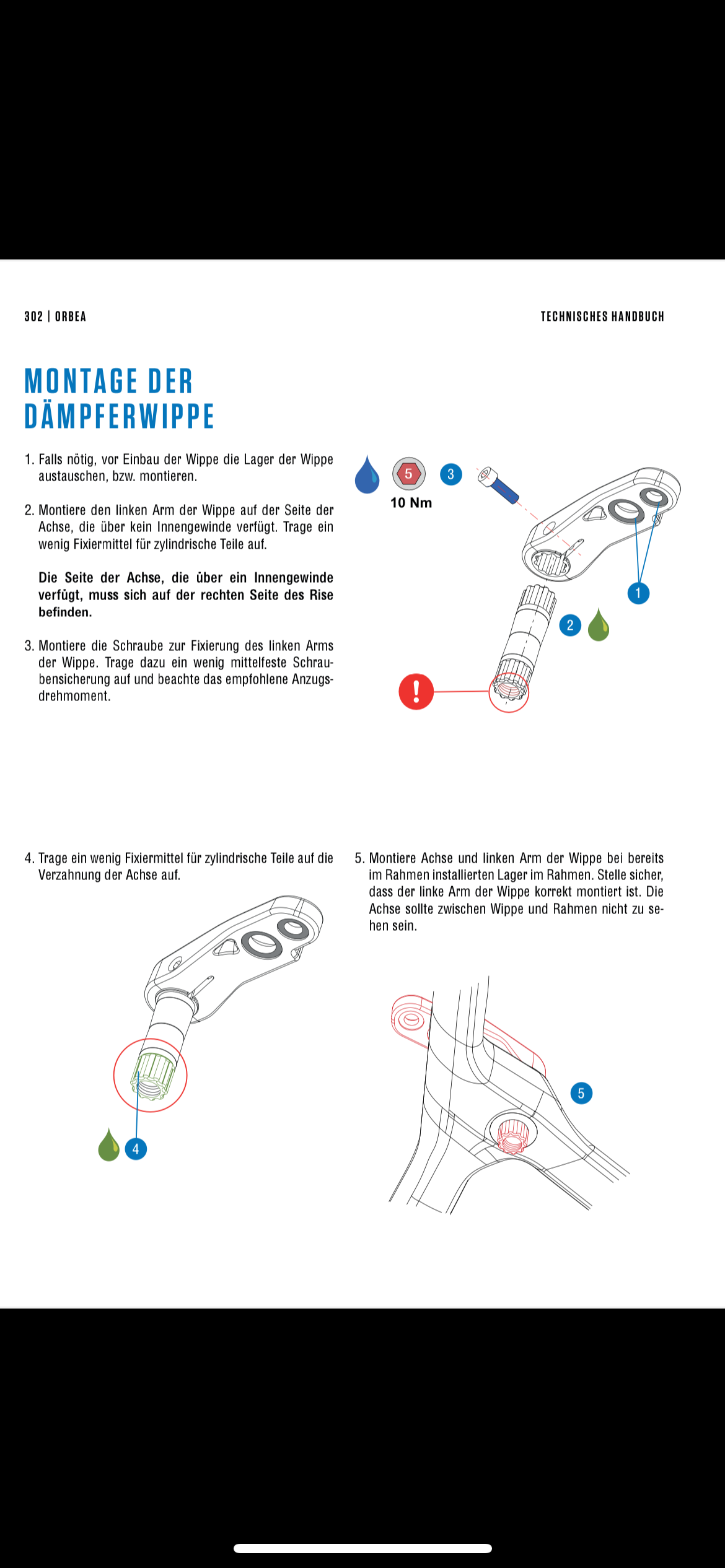 302 | ORBEA

TECHNISCHES HANDBUCH

MONTAGE DER DÄMPFERWIPPE

1. Falls nötig, vor Einbau der Wippe die Lager der Wippe austauschen, bzw. montieren.

2. Montiere den linken Arm der Wippe auf der Seite der Achse, die über kein Innengewinde verfügt. Trage ein wenig Fixiermittel für zylindrische Teile auf.

Die Seite der Achse, die über ein Innengewinde verfügt, muss sich auf der rechten Seite des Rise befinden.

3. Montiere die Schraube zur Fixierung des linken Arms der Wippe. Trage dazu ein wenig mittelfeste Schraubensicherung auf und beachte das empfohlene Anzugsdrehmoment.

5

3

10 Nm

1

2

!

4. Trage ein wenig Fixiermittel für zylindrische Teile auf die Verzahnung der Achse auf.

4

5. Montiere Achse und linken Arm der Wippe bei bereits im Rahmen installierten Lager im Rahmen. Stelle sicher, dass der linke Arm der Wippe korrekt montiert ist. Die Achse sollte zwischen Wippe und Rahmen nicht zu sehen sein.

5