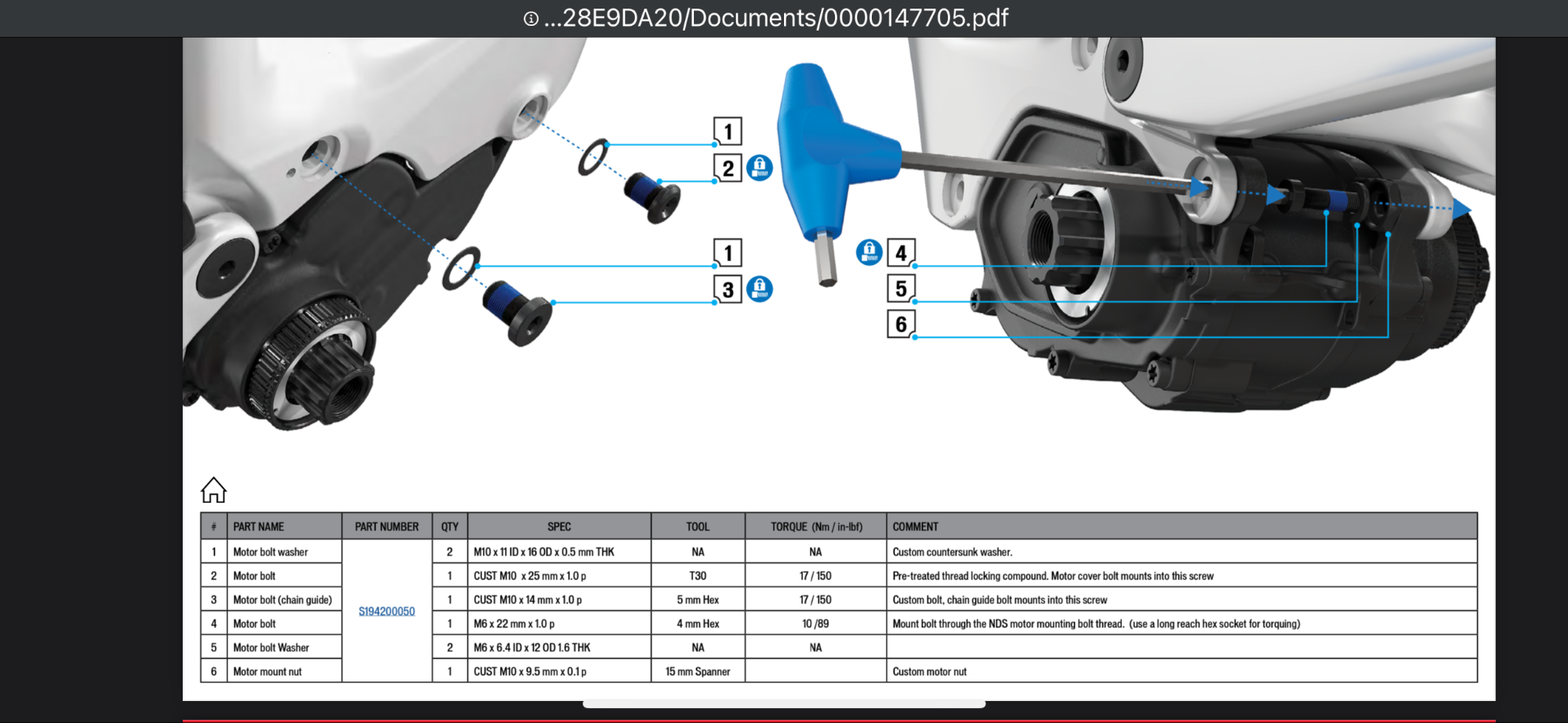 ...28E9DA20/Documents/0000147705.pdf

1
2
1
3
4
5
6

| # | PART NAME | PART NUMBER | QTY | SPEC | TOOL | TORQUE (Nm / in-lbf) | COMMENT |
|---|---|---|---|---|---|---|---|
| 1 | Motor bolt washer | S194200050 | 2 | M10 x 11 ID x 16 OD x 0.5 mm THK | NA | NA | Custom countersunk washer. |
| 2 | Motor bolt | | 1 | CUST M10 x 25 mm x 1.0 p | T30 | 17 / 150 | Pre-treated thread locking compound. Motor cover bolt mounts into this screw |
| 3 | Motor bolt (chain guide) | | 1 | CUST M10 x 14 mm x 1.0 p | 5 mm Hex | 17 / 150 | Custom bolt, chain guide bolt mounts into this screw |
| 4 | Motor bolt | | 1 | M6 x 22 mm x 1.0 p | 4 mm Hex | 10 /89 | Mount bolt through the NDS motor mounting bolt thread. (use a long reach hex socket for torquing) |
| 5 | Motor bolt Washer | | 2 | M6 x 6.4 ID x 12 OD 1.6 THK | NA | NA | |
| 6 | Motor mount nut | | 1 | CUST M10 x 9.5 mm x 0.1 p | 15 mm Spanner | | Custom motor nut |