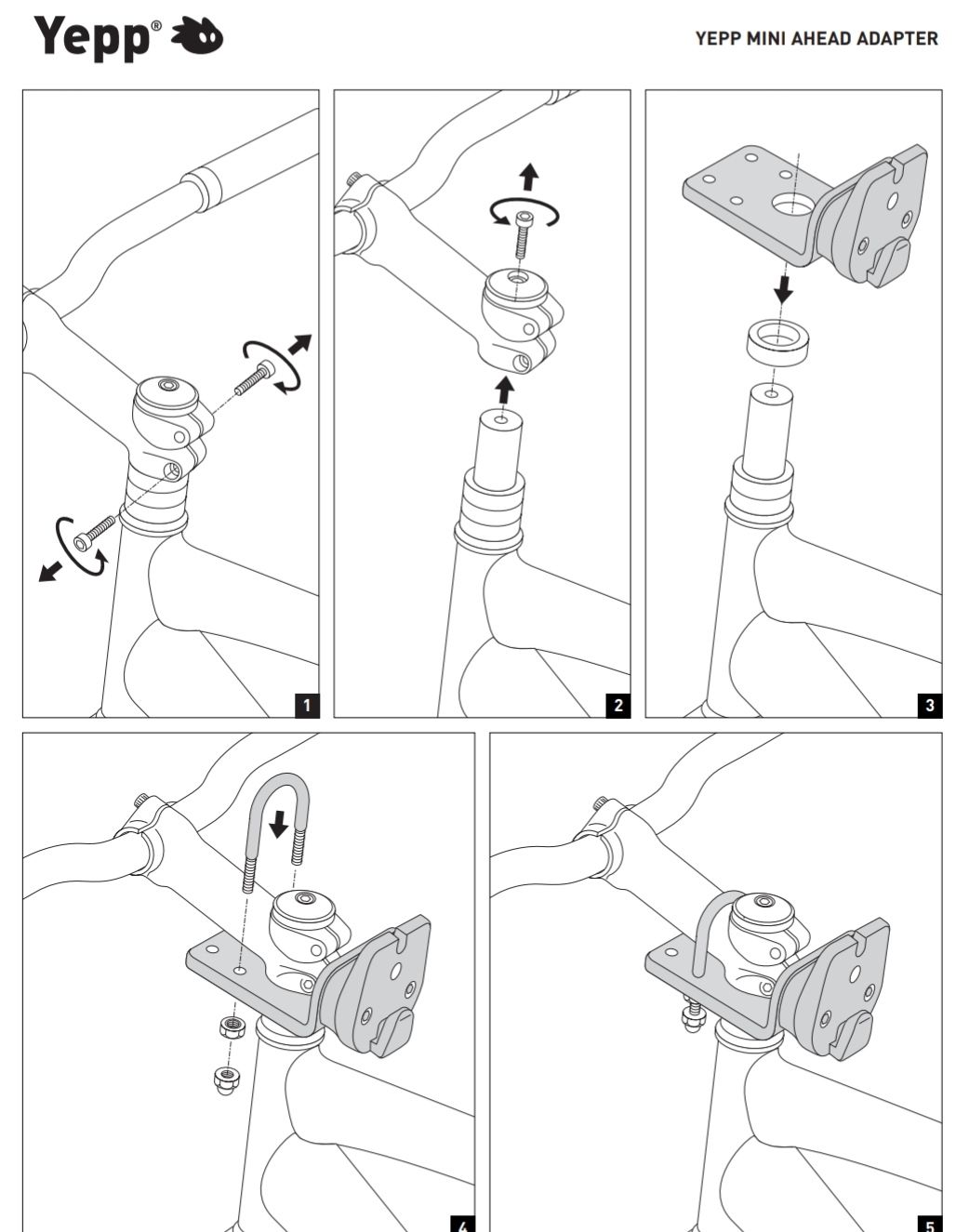 Yepp®

YEPP MINI AHEAD ADAPTER

1

2

3

4

5