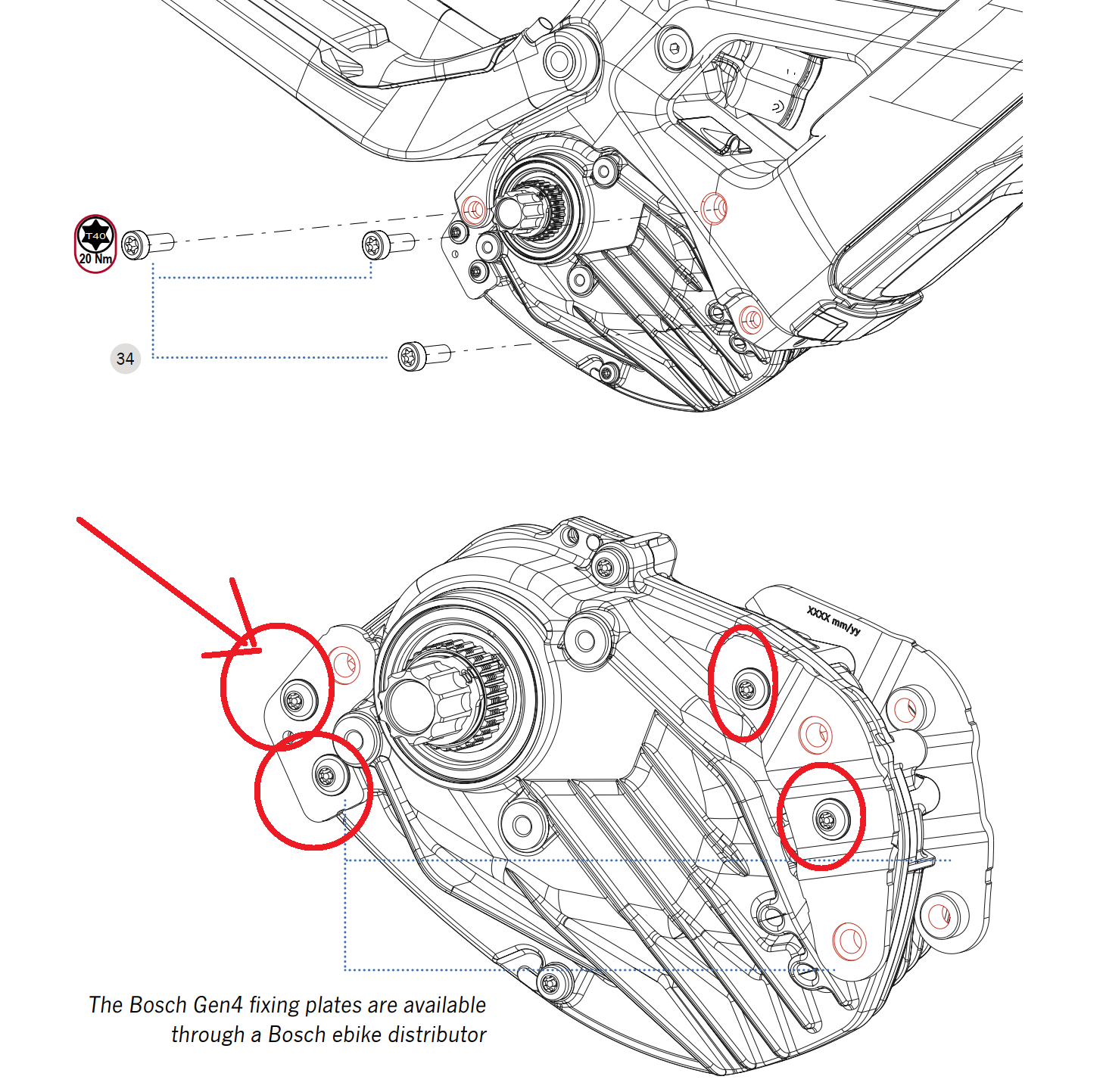 T40
20 Nm

34

XXXX mm/yy

The Bosch Gen4 fixing plates are available through a Bosch ebike distributor