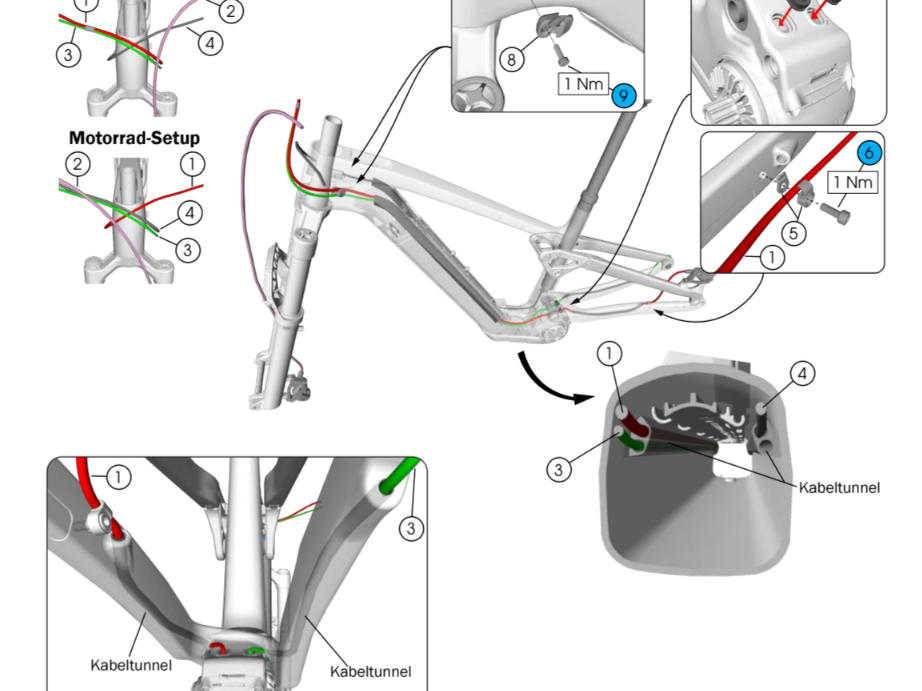 1
2
3
4

Motorrad-Setup
2
1
4
3

8
1 Nm
9

6
1 Nm
5
1

1
4
3
Kabeltunnel

1
3
Kabeltunnel
Kabeltunnel