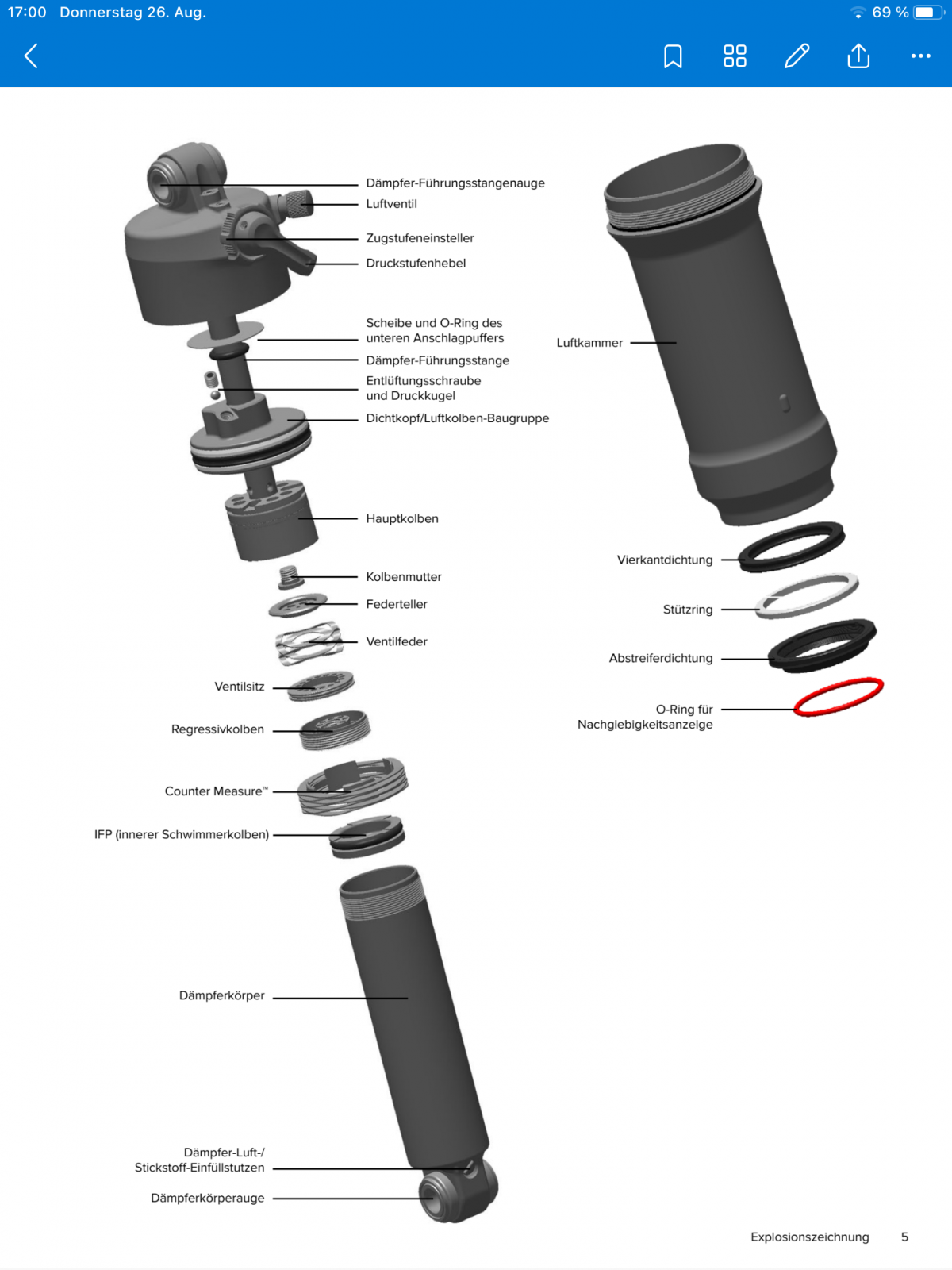 17:00 Donnerstag 26. Aug.

69 %

Dämpfer-Führungsstangenauge
Luftventil
Zugstufeneinsteller
Druckstufenhebel

Scheibe und O-Ring des unteren Anschlagpuffers
Dämpfer-Führungsstange
Entlüftungsschraube und Druckkugel
Dichtkopf/Luftkolben-Baugruppe

Hauptkolben

Kolbenmutter
Federteller
Ventilfeder
Ventilsitz
Regressivkolben
Counter Measure™
IFP (innerer Schwimmerkolben)

Dämpferkörper

Dämpfer-Luft-/ Stickstoff-Einfüllstutzen
Dämpferkörperauge

Luftkammer

Vierkantdichtung
Stützring
Abstreiferdichtung
O-Ring für Nachgiebigkeitsanzeige

Explosionszeichnung 5