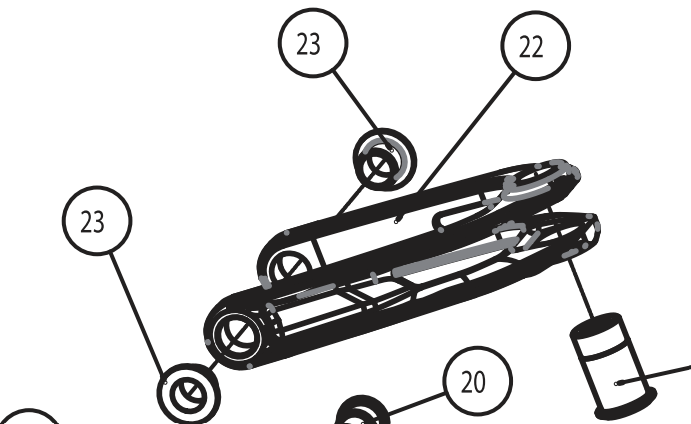 23
22
23
20