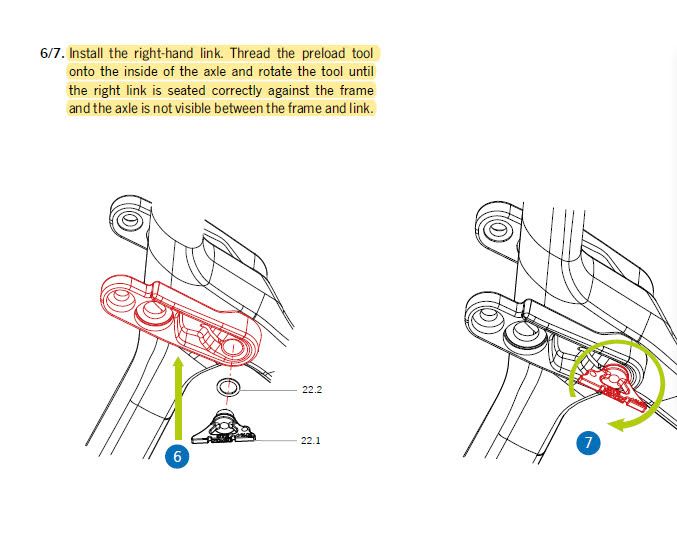 6/7. Install the right-hand link. Thread the preload tool onto the inside of the axle and rotate the tool until the right link is seated correctly against the frame and the axle is not visible between the frame and link.

22.2

22.1

6

7