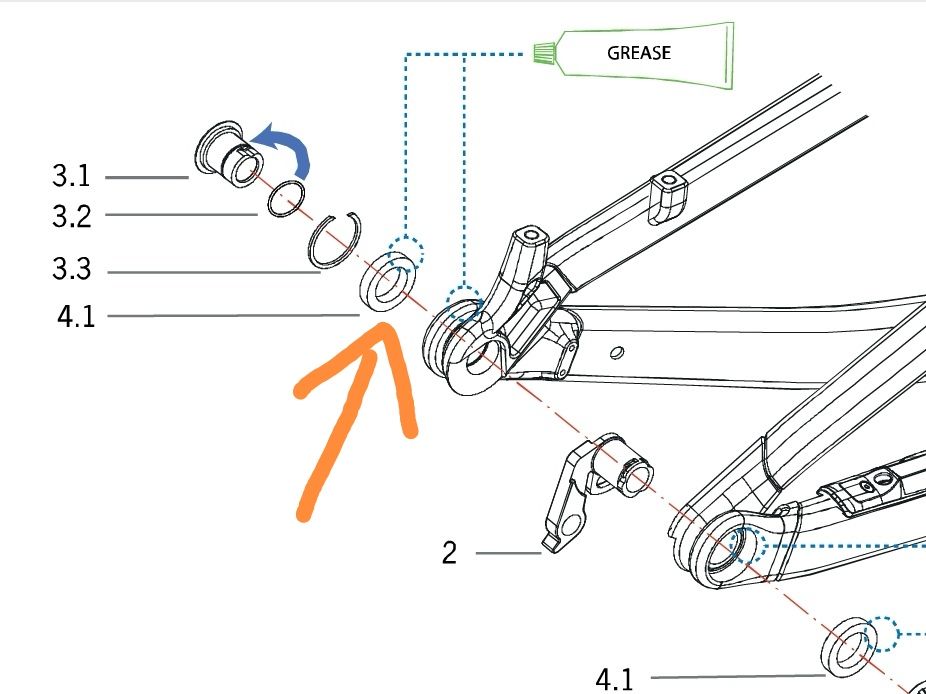 GREASE

3.1

3.2

3.3

4.1

2

4.1