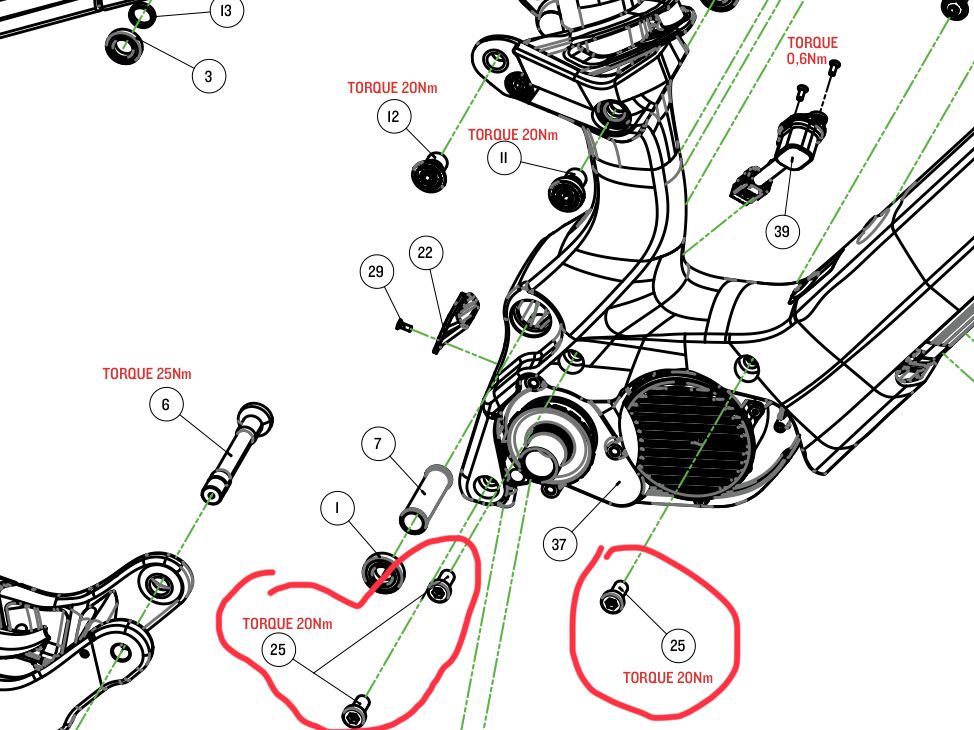 I3

3

TORQUE 20Nm

I2

TORQUE 20Nm

II

TORQUE 0,6Nm

39

29

22

TORQUE 25Nm

6

7

I

37

TORQUE 20Nm

25

25

TORQUE 20Nm