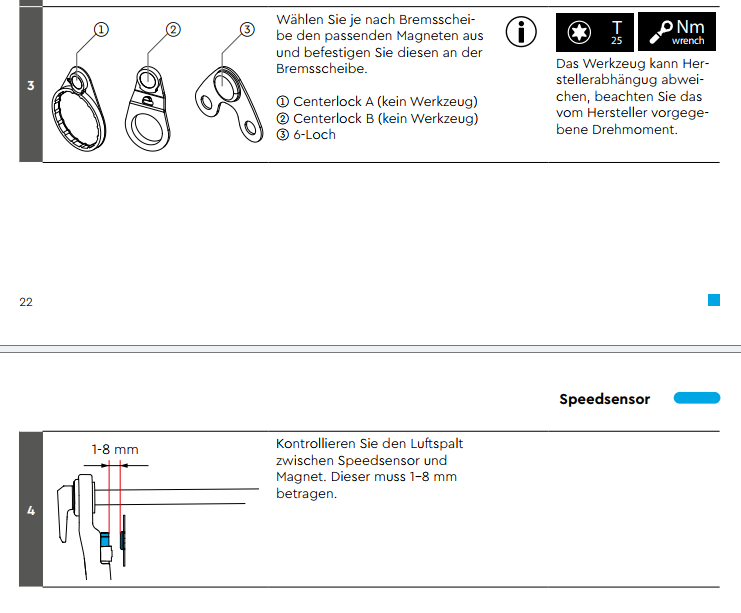 3

①
②
③

Wählen Sie je nach Bremsscheibe den passenden Magneten aus und befestigen Sie diesen an der Bremsscheibe.

① Centerlock A (kein Werkzeug)
② Centerlock B (kein Werkzeug)
③ 6-Loch

T
25

Nm
wrench

Das Werkzeug kann Herstellerabhängug abweichen, beachten Sie das vom Hersteller vorgegebene Drehmoment.

22

Speedsensor

4

1-8 mm

Kontrollieren Sie den Luftspalt zwischen Speedsensor und Magnet. Dieser muss 1–8 mm betragen.