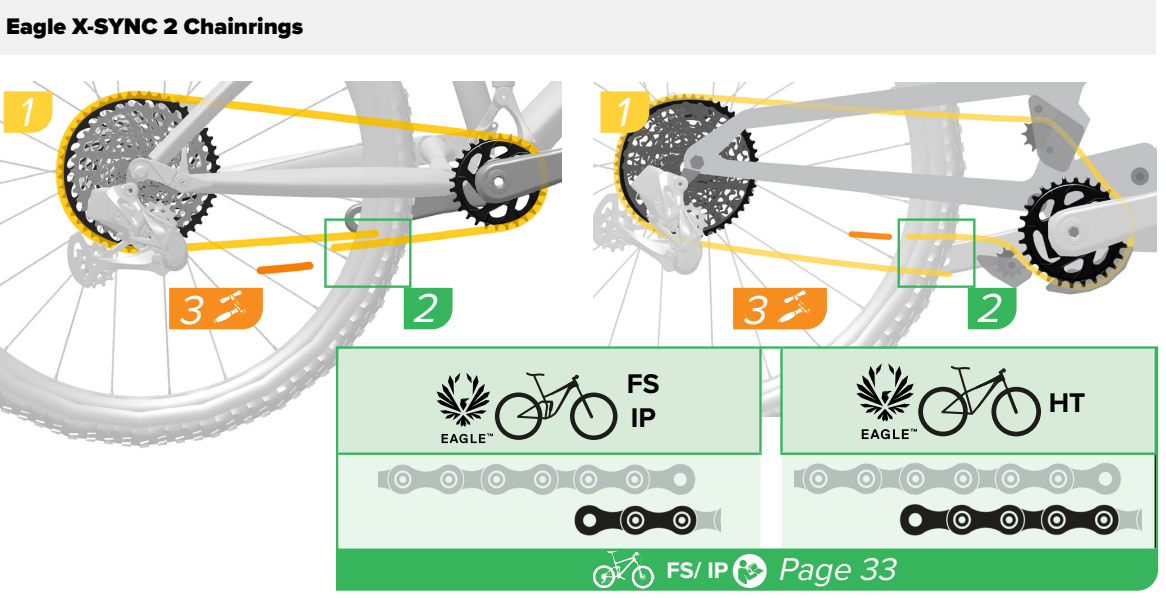 Eagle X-SYNC 2 Chainrings

1

3

2

1

3

2

EAGLE™

FS
IP

EAGLE™

HT

FS/ IP Page 33