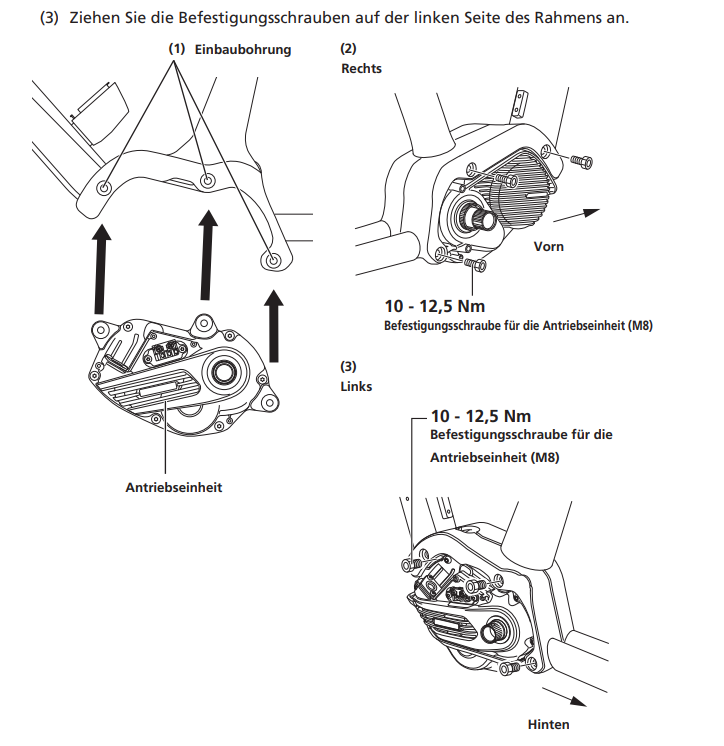 (3) Ziehen Sie die Befestigungsschrauben auf der linken Seite des Rahmens an.

(1) Einbaubohrung

Antriebseinheit

(2)
Rechts

Vorn

10 - 12,5 Nm
Befestigungsschraube für die Antriebseinheit (M8)

(3)
Links

10 - 12,5 Nm
Befestigungsschraube für die Antriebseinheit (M8)

Hinten