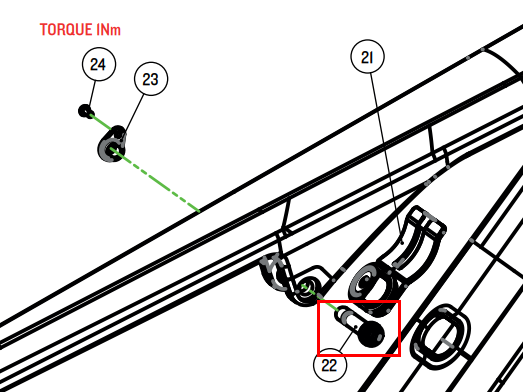 TORQUE INm

24

23

21

22