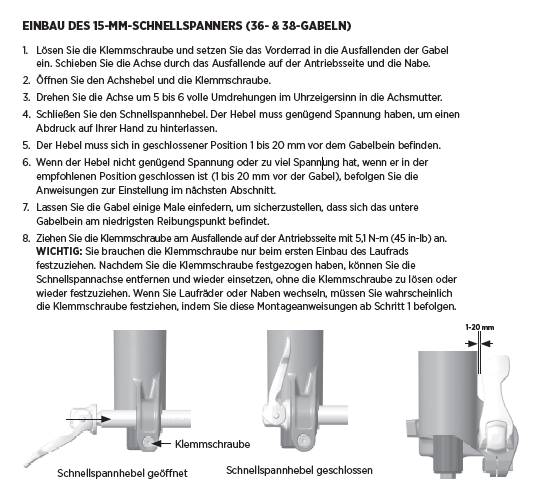 EINBAU DES 15-MM-SCHNELLSPANNERS (36- & 38-GABELN)

1. Lösen Sie die Klemmschraube und setzen Sie das Vorderrad in die Ausfallenden der Gabel ein. Schieben Sie die Achse durch das Ausfallende auf der Antriebsseite und die Nabe.

2. Öffnen Sie den Achshebel und die Klemmschraube.

3. Drehen Sie die Achse um 5 bis 6 volle Umdrehungen im Uhrzeigersinn in die Achsmutter.

4. Schließen Sie den Schnellspannhebel. Der Hebel muss genügend Spannung haben, um einen Abdruck auf Ihrer Hand zu hinterlassen.

5. Der Hebel muss sich in geschlossener Position 1 bis 20 mm vor dem Gabelbein befinden.

6. Wenn der Hebel nicht genügend Spannung oder zu viel Spannung hat, wenn er in der empfohlenen Position geschlossen ist (1 bis 20 mm vor der Gabel), befolgen Sie die Anweisungen zur Einstellung im nächsten Abschnitt.

7. Lassen Sie die Gabel einige Male einfedern, um sicherzustellen, dass sich das untere Gabelbein am niedrigsten Reibungspunkt befindet.

8. Ziehen Sie die Klemmschraube am Ausfallende auf der Antriebsseite mit 5,1 N-m (45 in-lb) an. WICHTIG: Sie brauchen die Klemmschraube nur beim ersten Einbau des Laufrads festzuziehen. Nachdem Sie die Klemmschraube festgezogen haben, können Sie die Schnellspannachse entfernen und wieder einsetzen, ohne die Klemmschraube zu lösen oder wieder festzuziehen. Wenn Sie Laufräder oder Naben wechseln, müssen Sie wahrscheinlich die Klemmschraube festziehen, indem Sie diese Montageanweisungen ab Schritt 1 befolgen.

Klemmschraube

Schnellspannhebel geöffnet

Schnellspannhebel geschlossen

1-20 mm