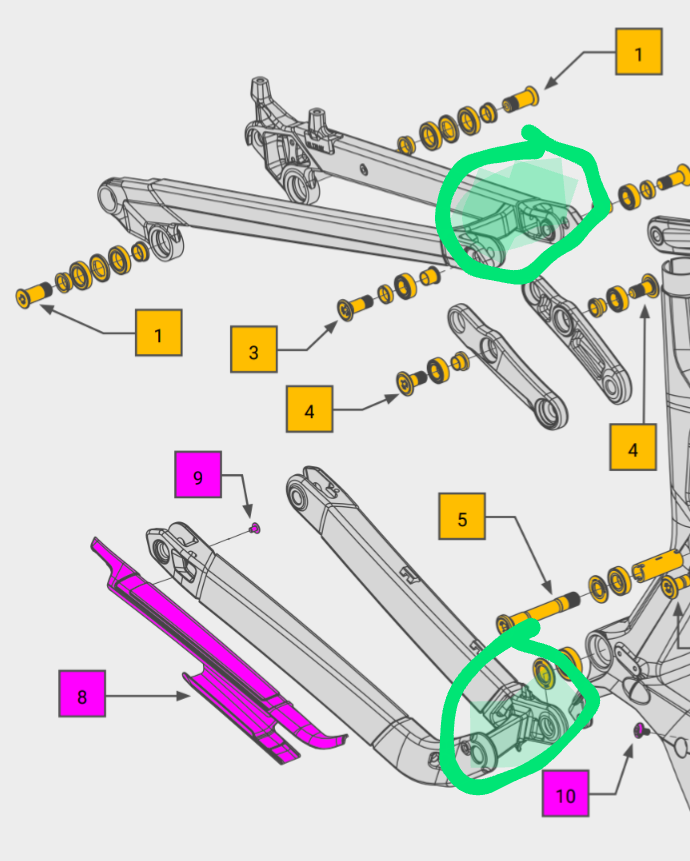 1
1
3
4
4
9
5
8
10